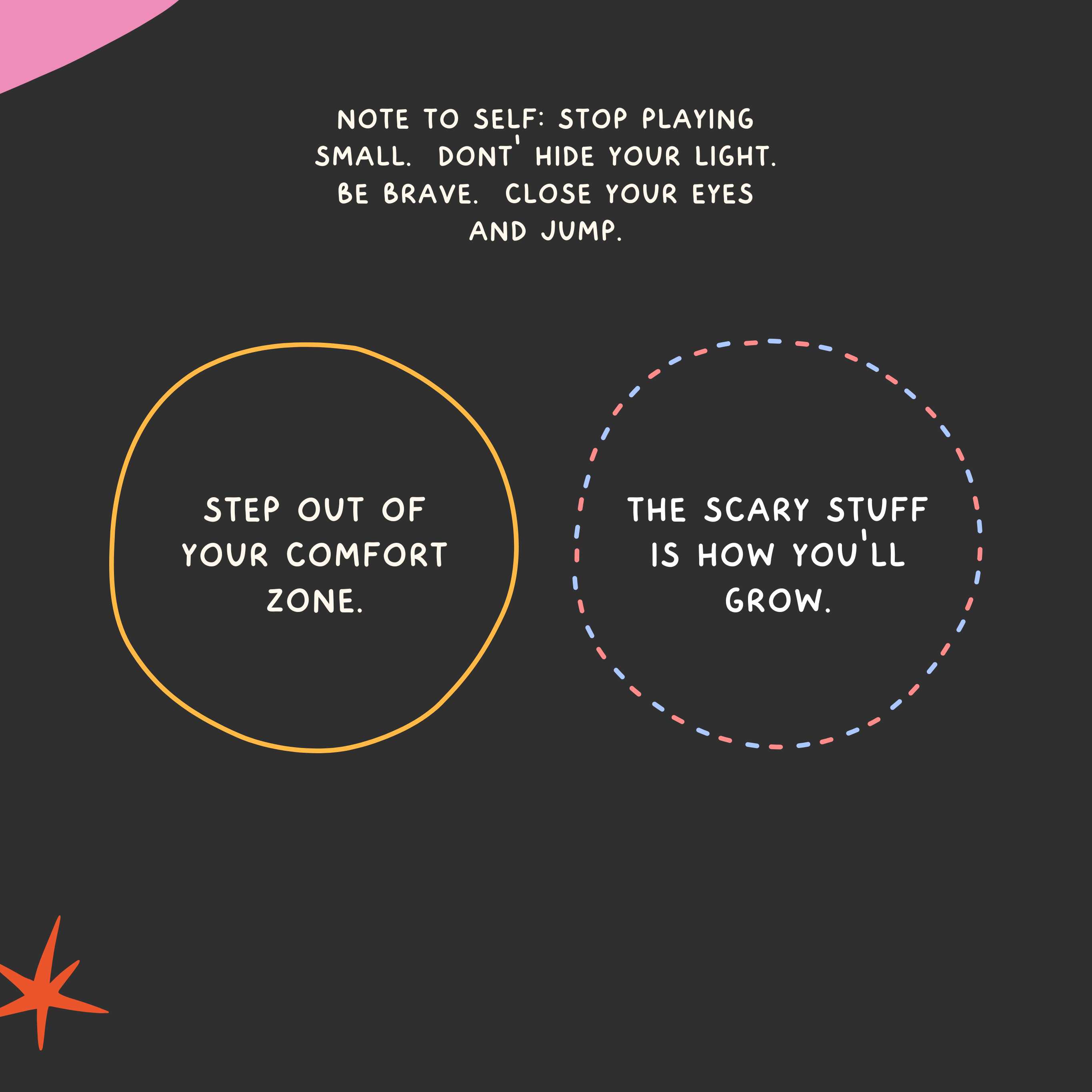 NOTE TO SELF: STOP PLAYING SMALL. DONT' HIDE YOUR LIGHT. BE BRAVE. CLOSE YOUR EYES AND JUMP.

STEP OUT OF YOUR COMFORT ZONE.

THE SCARY STUFF IS HOW YOU'LL GROW.