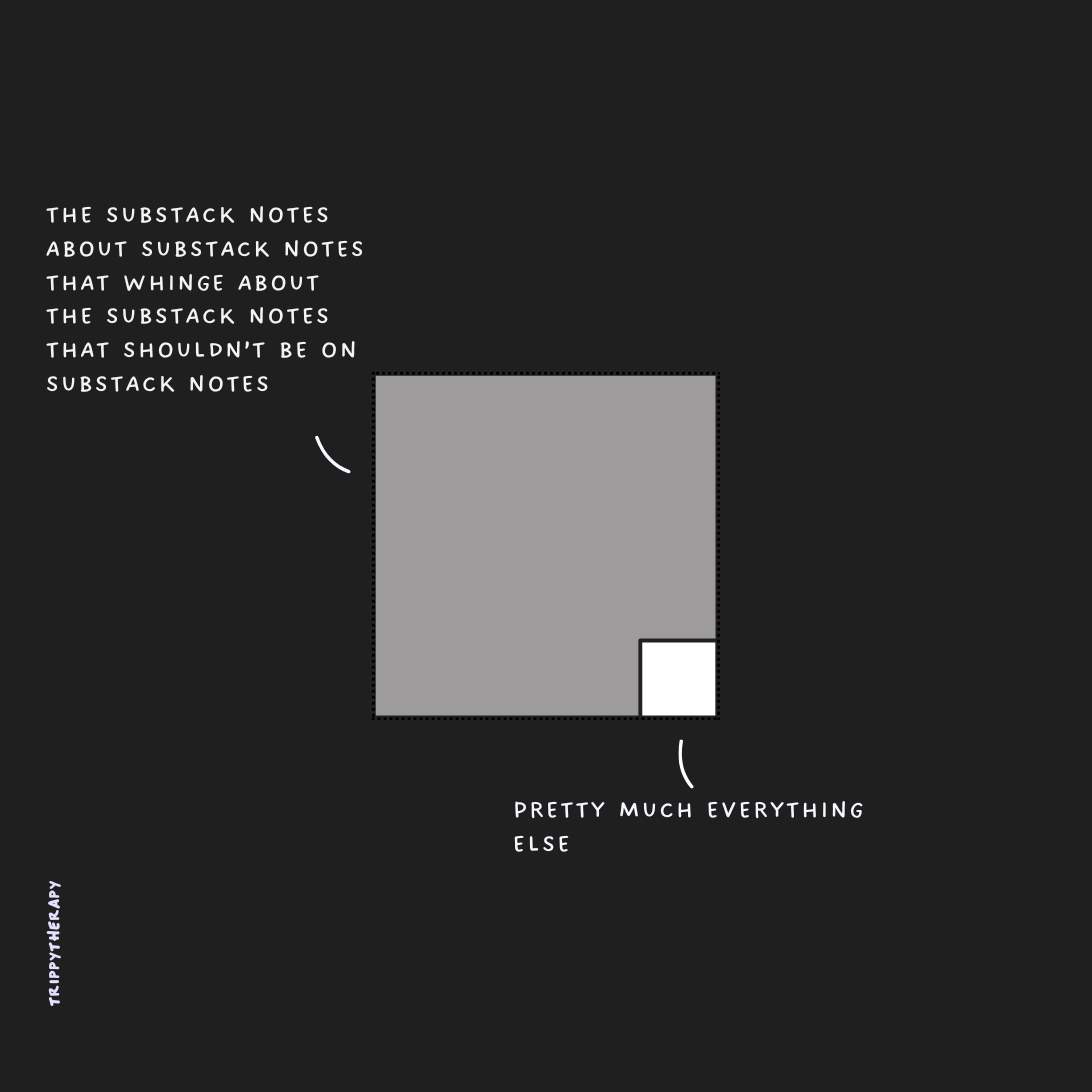 THE SUBSTACK NOTES ABOUT SUBSTACK NOTES THAT WHINGE ABOUT THE SUBSTACK NOTES THAT SHOULDN'T BE ON SUBSTACK NOTES

PRETTY MUCH EVERYTHING ELSE

TRIPPYTHERAPY